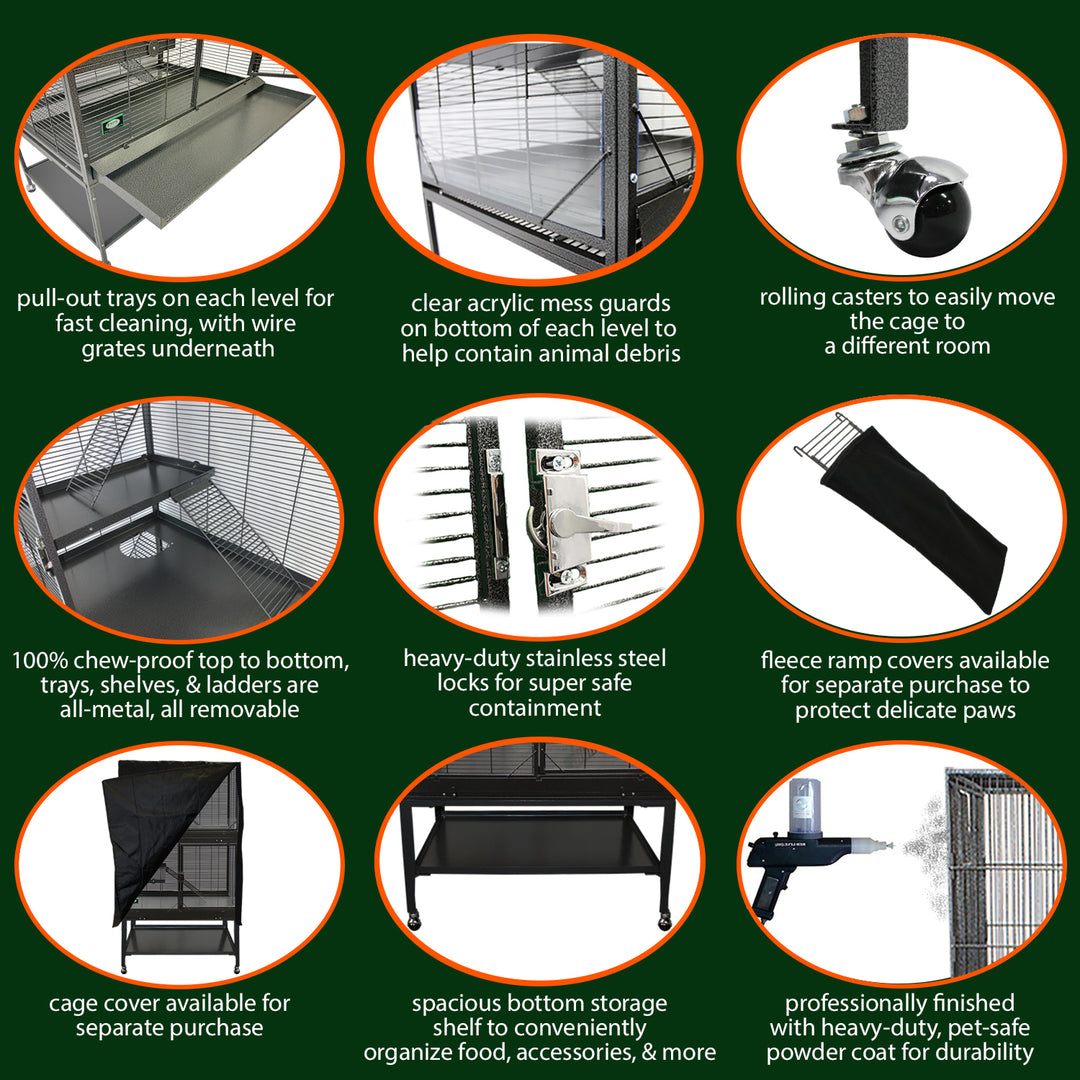 pull-out trays on each level for fast cleaning, with wire grates underneath

clear acrylic mess guards on bottom of each level to help contain animal debris

rolling casters to easily move the cage to a different room

100% chew-proof top to bottom, trays, shelves, & ladders are all-metal, all removable

heavy-duty stainless steel locks for super safe containment

fleece ramp covers available for separate purchase to protect delicate paws

cage cover available for separate purchase

spacious bottom storage shelf to conveniently organize food, accessories, & more

professionally finished with heavy-duty, pet-safe powder coat for durability